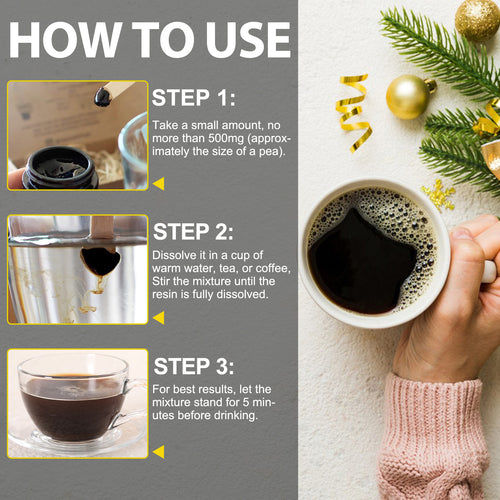 HOW TO USE

STEP 1:

Take a small amount, no more than 500mg (approximately the size of a pea).

STEP 2:

Dissolve it in a cup of warm water, tea, or coffee, Stir the mixture until the resin is fully dissolved.

STEP 3:

For best results, let the mixture stand for 5 minutes before drinking.